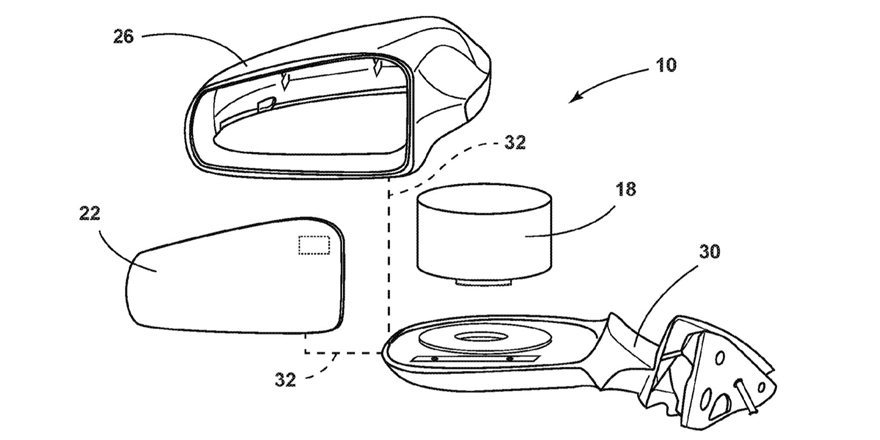 26
10
32
18
22
30
32